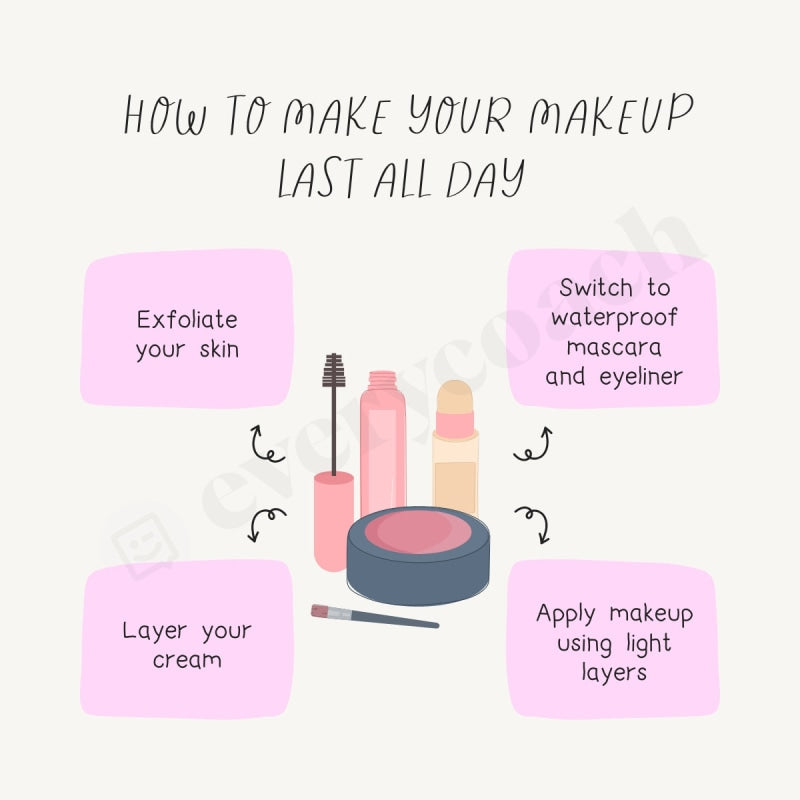 HOW TO MAKE YOUR MAKEUP LAST ALL DAY

Exfoliate your skin

Switch to waterproof mascara and eyeliner

Layer your cream

Apply makeup using light layers

everycoach