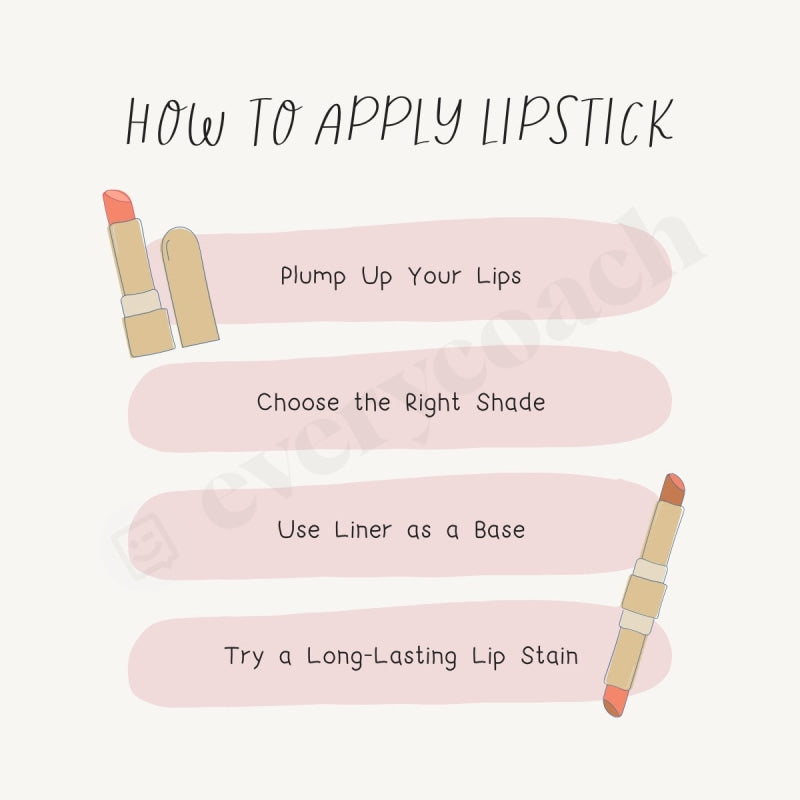 HOW TO APPLY LIPSTICK

Plump Up Your Lips

Choose the Right Shade

Use Liner as a Base

Try a Long-Lasting Lip Stain

everycoach