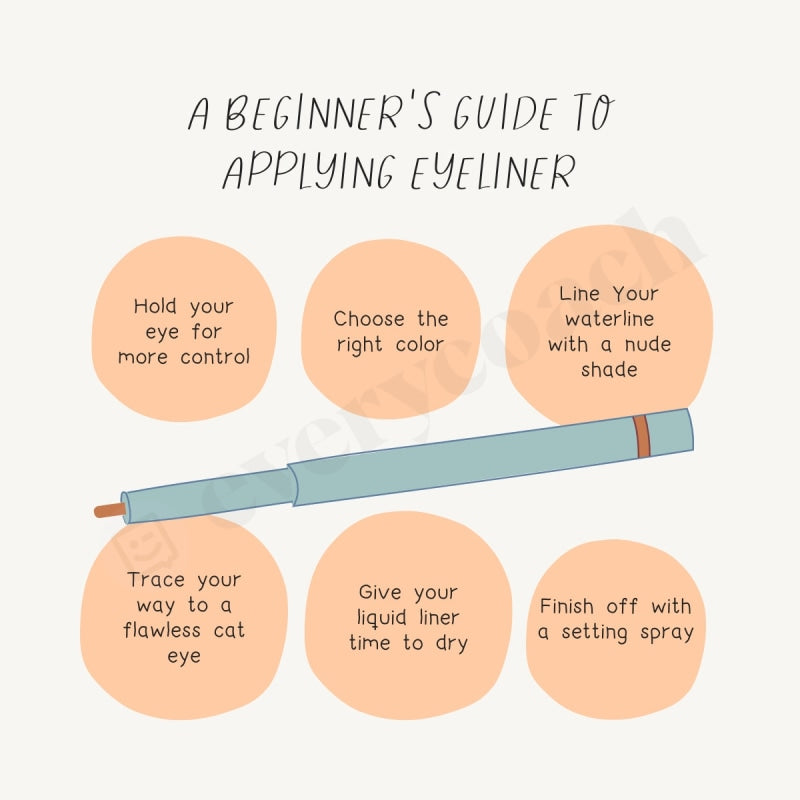 A BEGINNER'S GUIDE TO APPLYING EYELINER

Hold your eye for more control

Choose the right color

Line Your waterline with a nude shade

Trace your way to a flawless cat eye

Give your liquid liner time to dry

Finish off with a setting spray

everycoach