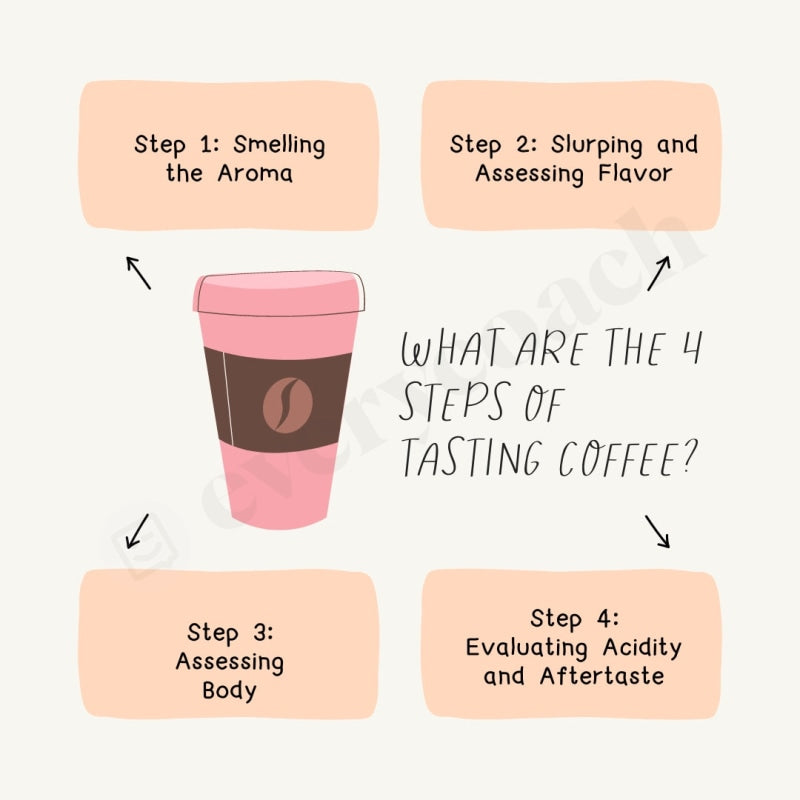 Step 1: Smelling the Aroma

Step 2: Slurping and Assessing Flavor

WHAT ARE THE 4 STEPS OF TASTING COFFEE?

Step 3: Assessing Body

Step 4: Evaluating Acidity and Aftertaste

everycoach