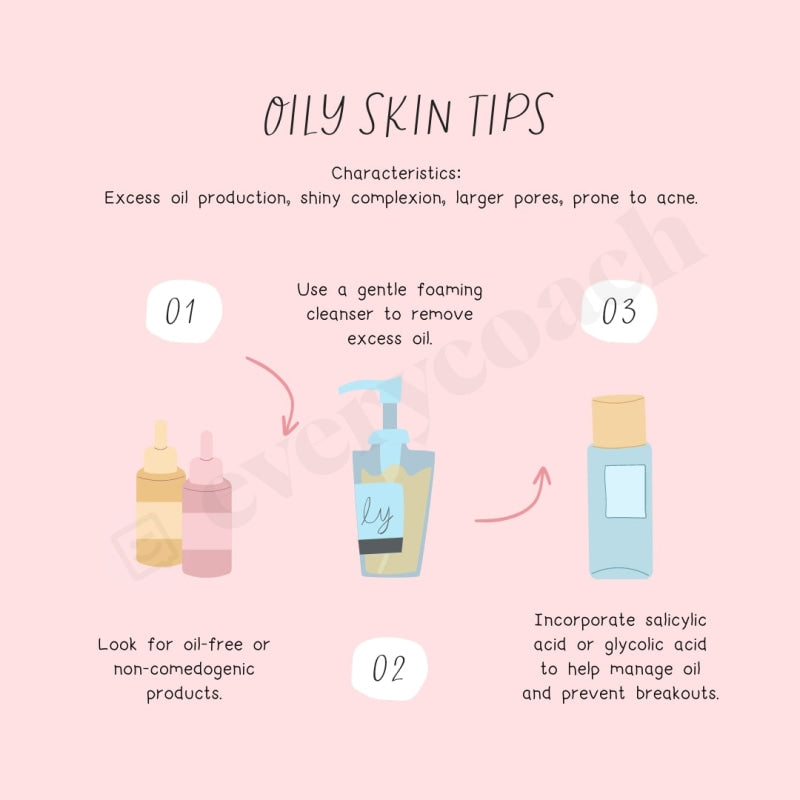 OILY SKIN TIPS

Characteristics:
Excess oil production, shiny complexion, larger pores, prone to acne.

01

Use a gentle foaming cleanser to remove excess oil.

03

everycoach

ly

Look for oil-free or non-comedogenic products.

02

Incorporate salicylic acid or glycolic acid to help manage oil and prevent breakouts.