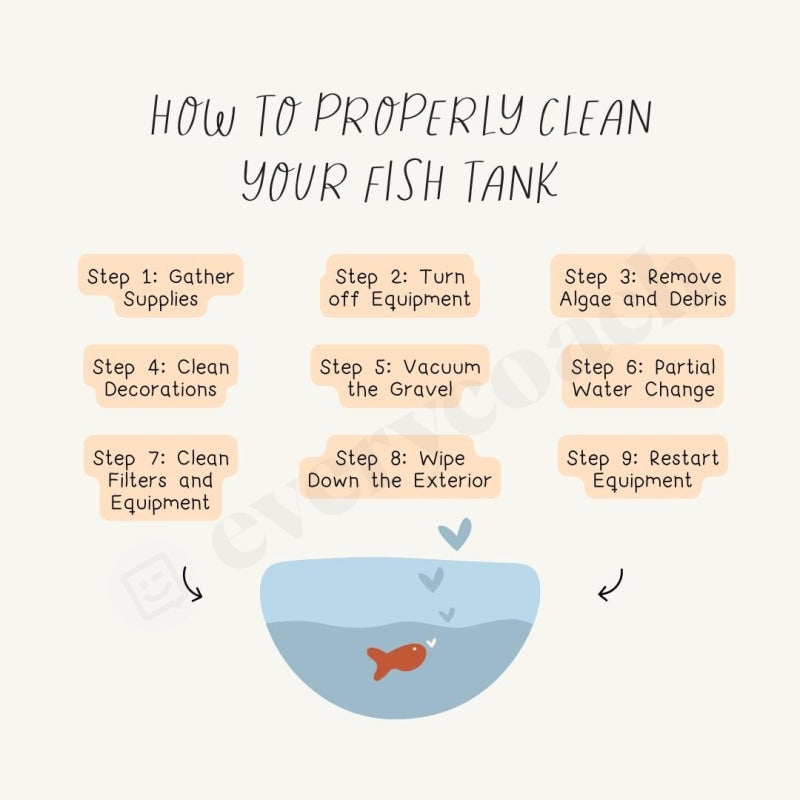 HOW TO PROPERLY CLEAN YOUR FISH TANK

Step 1: Gather Supplies

Step 2: Turn off Equipment

Step 3: Remove Algae and Debris

Step 4: Clean Decorations

Step 5: Vacuum the Gravel

Step 6: Partial Water Change

Step 7: Clean Filters and Equipment

Step 8: Wipe Down the Exterior

Step 9: Restart Equipment

everycoach