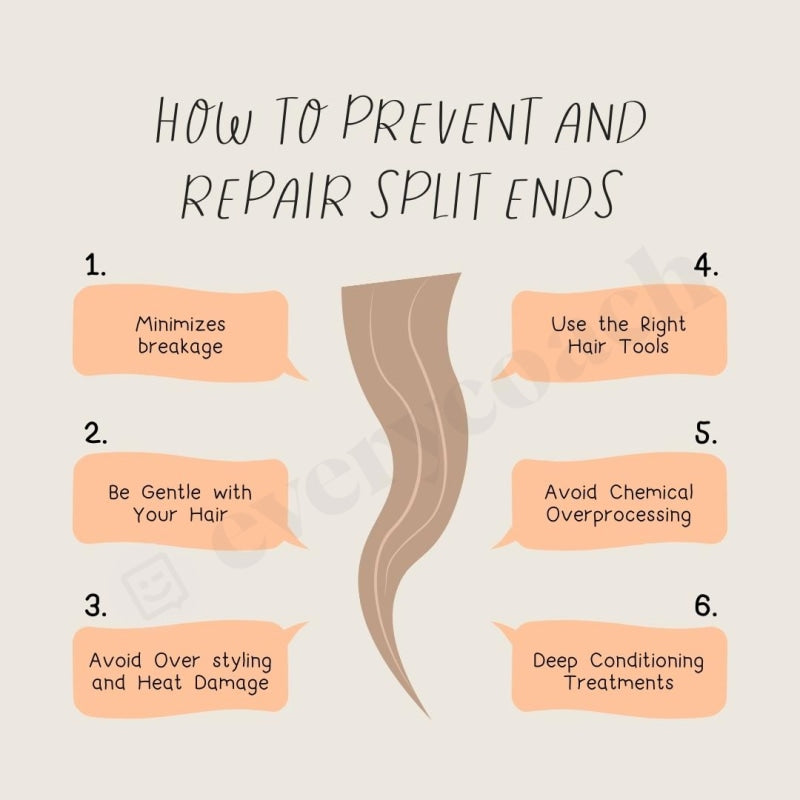 HOW TO PREVENT AND REPAIR SPLIT ENDS

1.
Minimizes breakage

2.
Be Gentle with Your Hair

3.
Avoid Over styling and Heat Damage

4.
Use the Right Hair Tools

5.
Avoid Chemical Overprocessing

6.
Deep Conditioning Treatments

everycoach