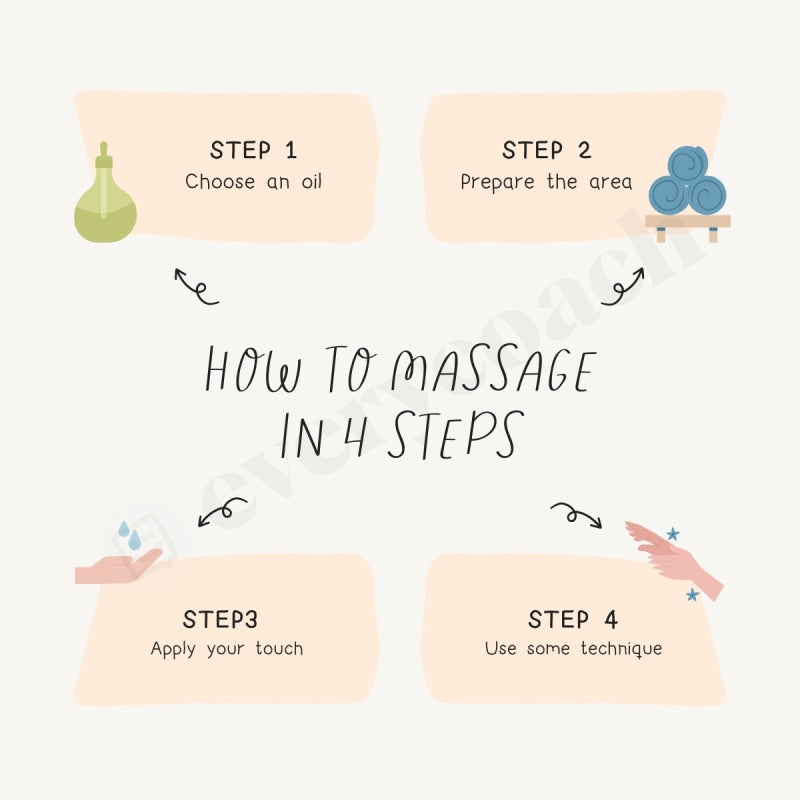 STEP 1
Choose an oil

STEP 2
Prepare the area

HOW TO MASSAGE IN 4 STEPS

STEP3
Apply your touch

STEP 4
Use some technique

everycoach