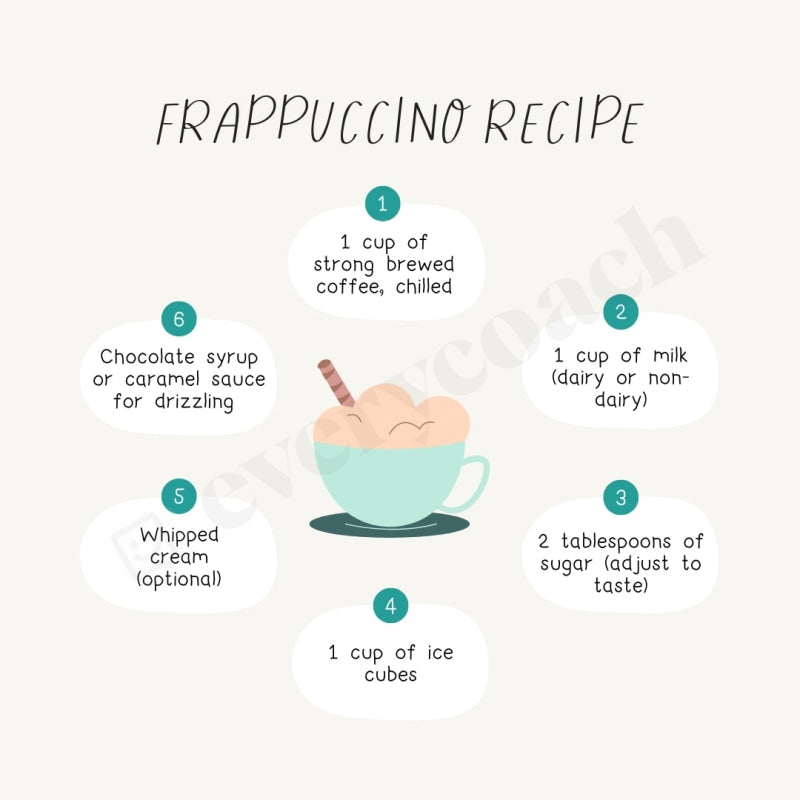 FRAPPUCCINO RECIPE

1
1 cup of strong brewed coffee, chilled

2
1 cup of milk (dairy or non-dairy)

3
2 tablespoons of sugar (adjust to taste)

4
1 cup of ice cubes

5
Whipped cream (optional)

6
Chocolate syrup or caramel sauce for drizzling

everycoach