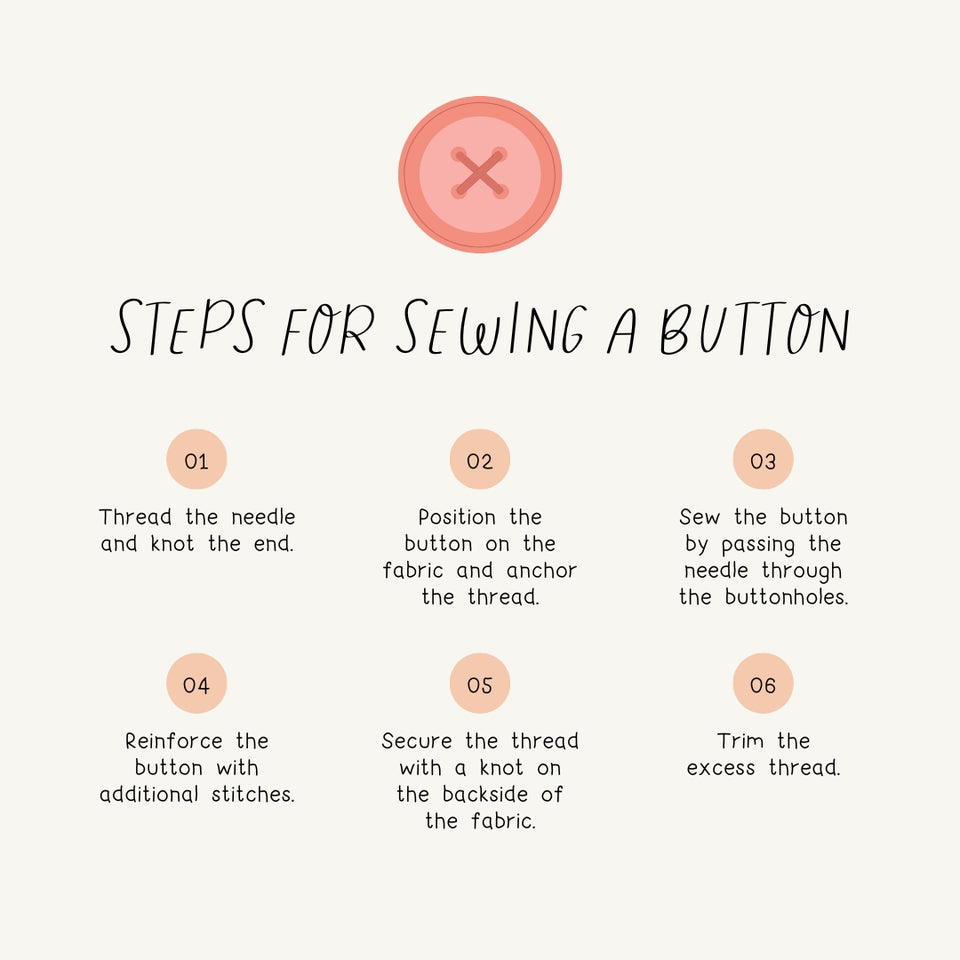 STEPS FOR SEWING A BUTTON

01

Thread the needle and knot the end.

02

Position the button on the fabric and anchor the thread.

03

Sew the button by passing the needle through the buttonholes.

04

Reinforce the button with additional stitches.

05

Secure the thread with a knot on the backside of the fabric.

06

Trim the excess thread.