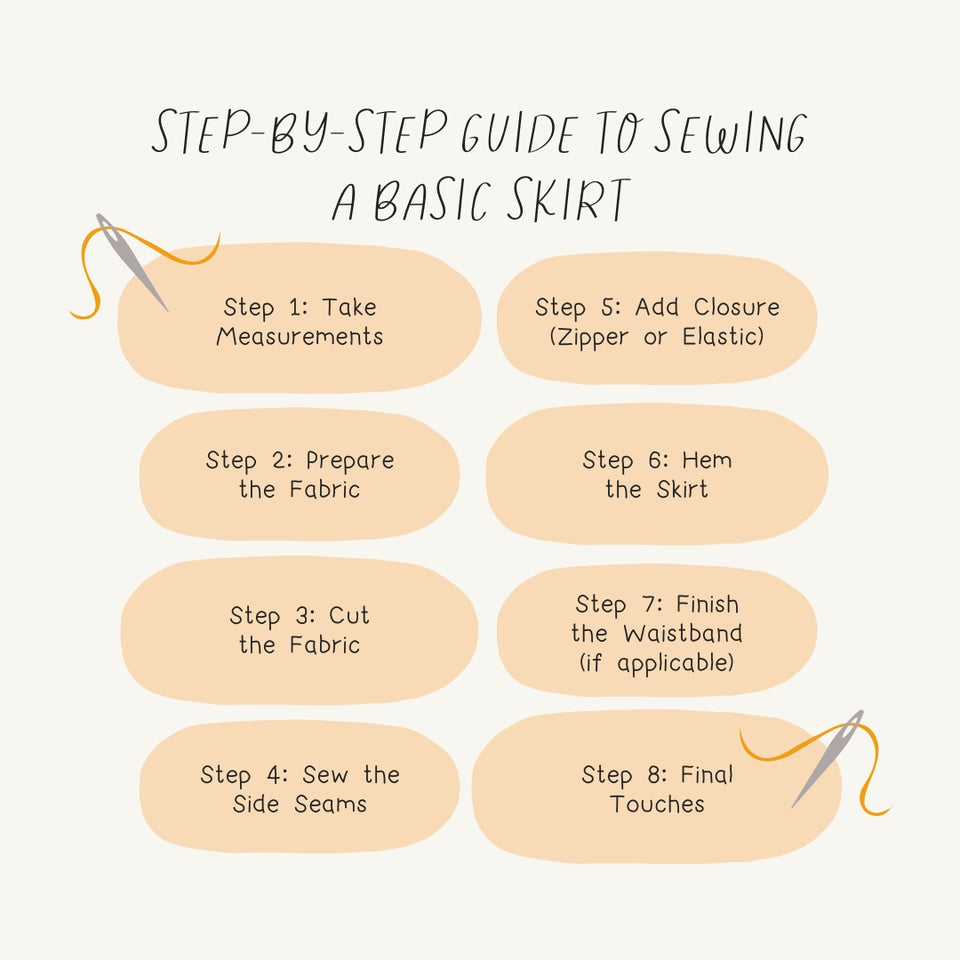 STEP-BY-STEP GUIDE TO SEWING A BASIC SKIRT

Step 1: Take Measurements

Step 2: Prepare the Fabric

Step 3: Cut the Fabric

Step 4: Sew the Side Seams

Step 5: Add Closure (Zipper or Elastic)

Step 6: Hem the Skirt

Step 7: Finish the Waistband (if applicable)

Step 8: Final Touches