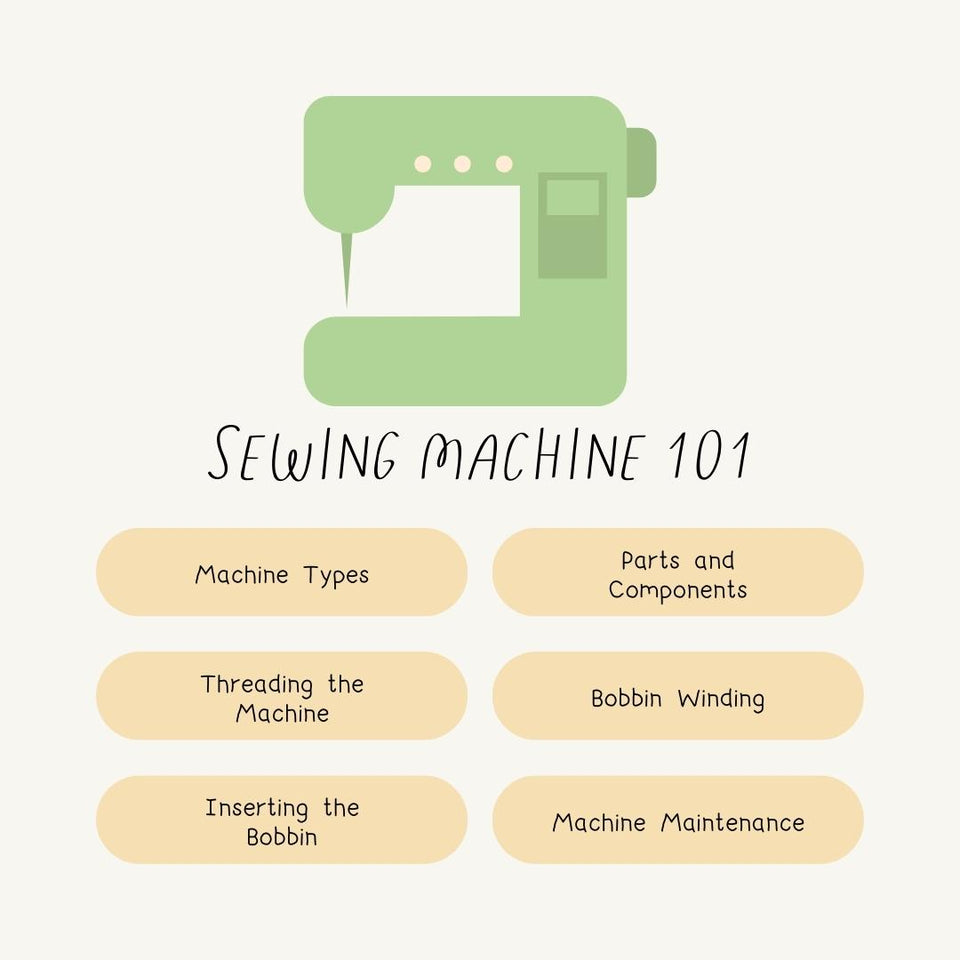 SEWING MACHINE 101

Machine Types

Parts and Components

Threading the Machine

Bobbin Winding

Inserting the Bobbin

Machine Maintenance