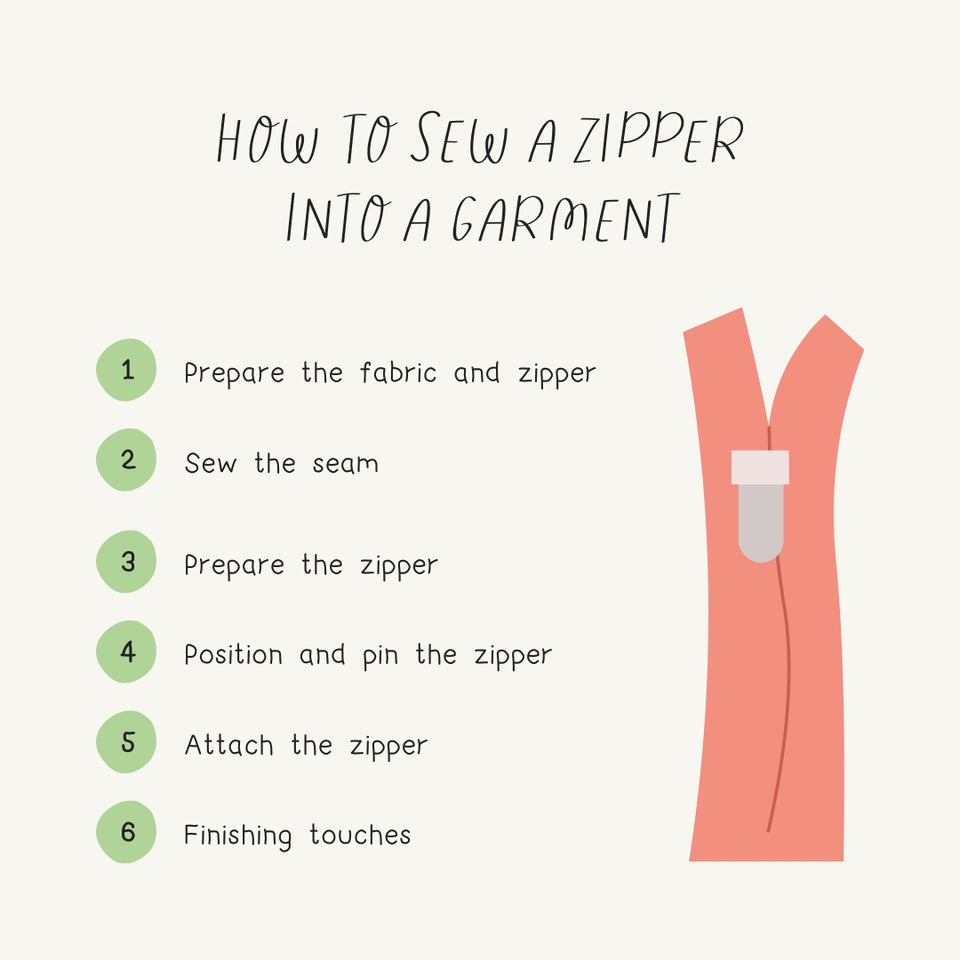 HOW TO SEW A ZIPPER INTO A GARMENT

1 Prepare the fabric and zipper

2 Sew the seam

3 Prepare the zipper

4 Position and pin the zipper

5 Attach the zipper

6 Finishing touches