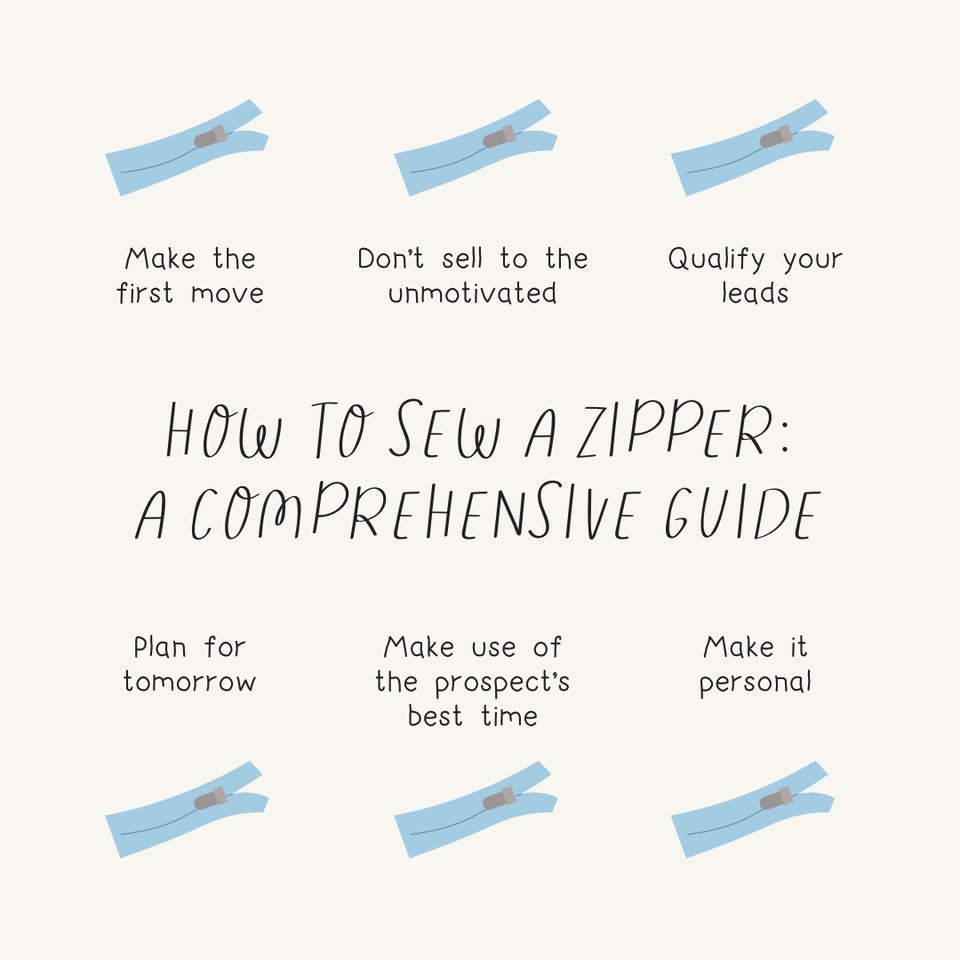 Make the first move

Don't sell to the unmotivated

Qualify your leads

HOW TO SEW A ZIPPER: A COMPREHENSIVE GUIDE

Plan for tomorrow

Make use of the prospect's best time

Make it personal