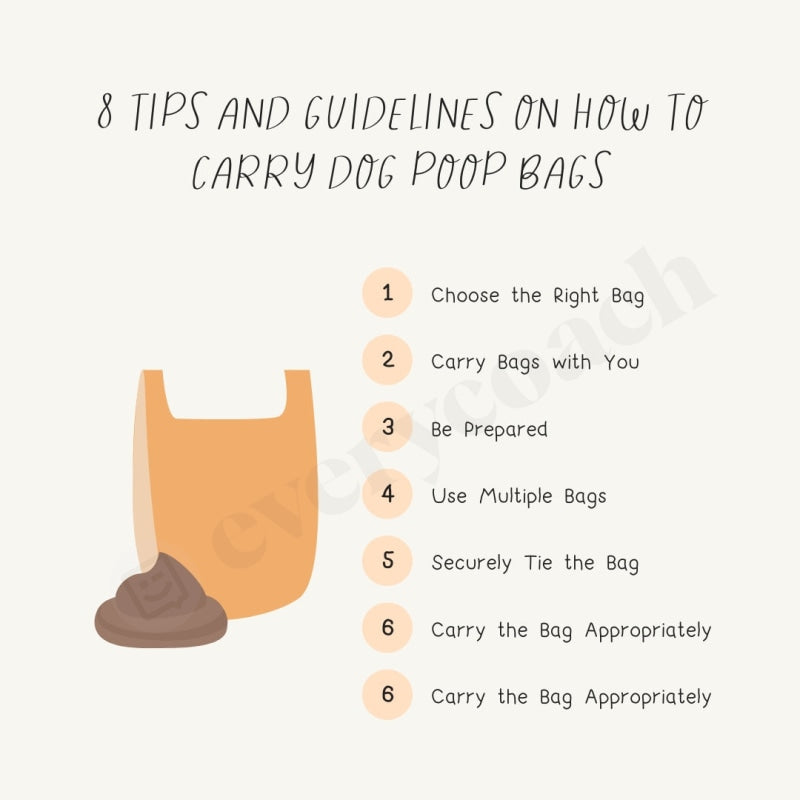 8 TIPS AND GUIDELINES ON HOW TO CARRY DOG POOP BAGS

1 Choose the Right Bag

2 Carry Bags with You

3 Be Prepared

4 Use Multiple Bags

5 Securely Tie the Bag

6 Carry the Bag Appropriately

6 Carry the Bag Appropriately

everycoach