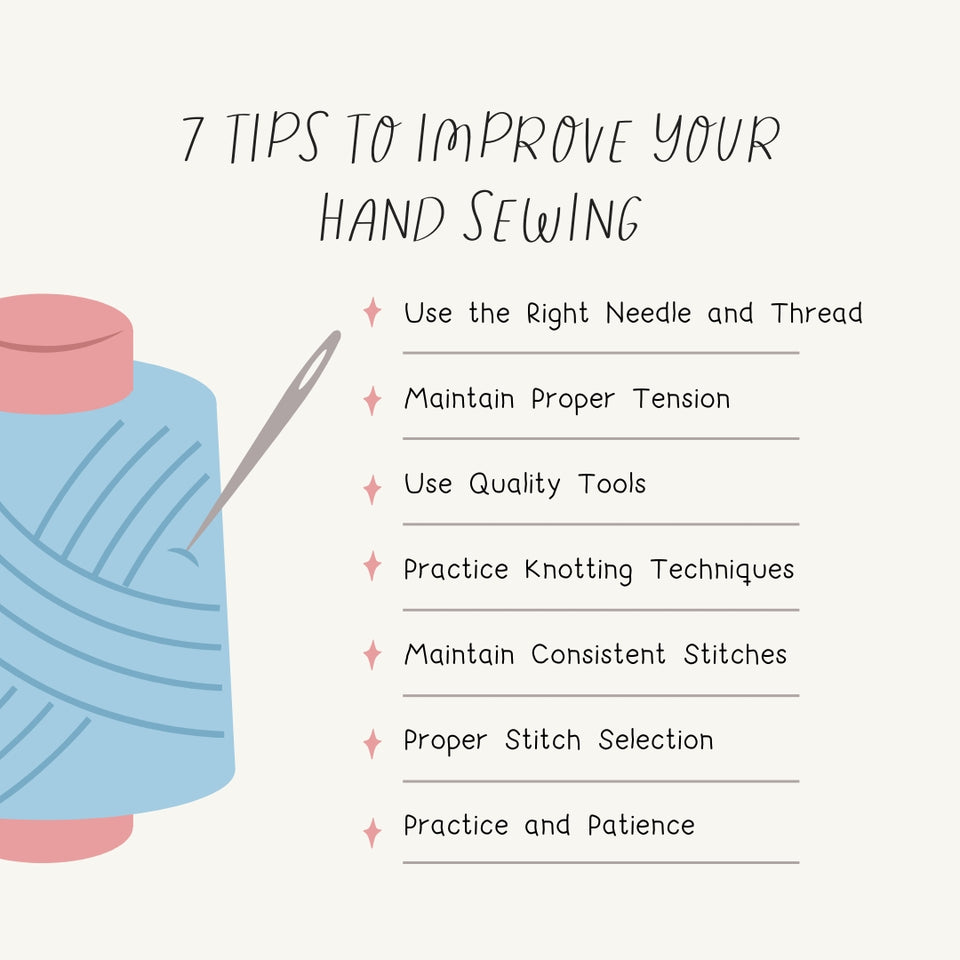 7 TIPS TO IMPROVE YOUR HAND SEWING

Use the Right Needle and Thread

Maintain Proper Tension

Use Quality Tools

Practice Knotting Techniques

Maintain Consistent Stitches

Proper Stitch Selection

Practice and Patience