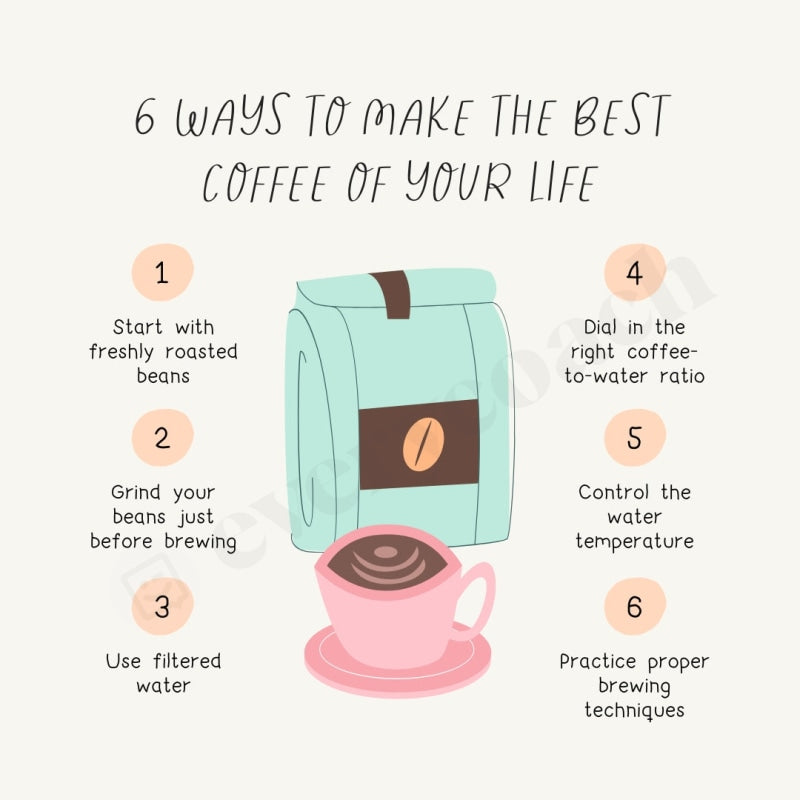 6 WAYS TO MAKE THE BEST COFFEE OF YOUR LIFE

1

Start with freshly roasted beans

2

Grind your beans just before brewing

3

Use filtered water

4

Dial in the right coffee-to-water ratio

5

Control the water temperature

6

Practice proper brewing techniques

evercoach