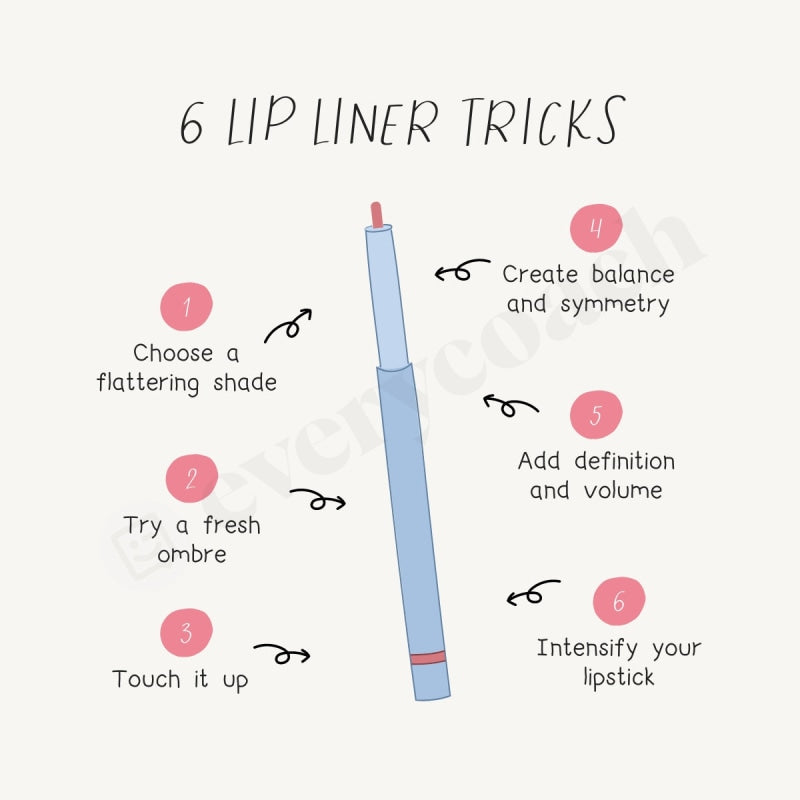 6 LIP LINER TRICKS

1
Choose a flattering shade

2
Try a fresh ombre

3
Touch it up

4
Create balance and symmetry

5
Add definition and volume

6
Intensify your lipstick

everycoach