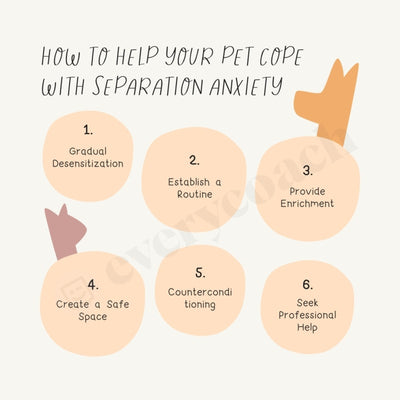 HOW TO HELP YOUR PET COPE WITH SEPARATION ANXIETY

1.
Gradual Desensitization

2.
Establish a Routine

3.
Provide Enrichment

4.
Create a Safe Space

5.
Counterconditioning

6.
Seek Professional Help

everycoach