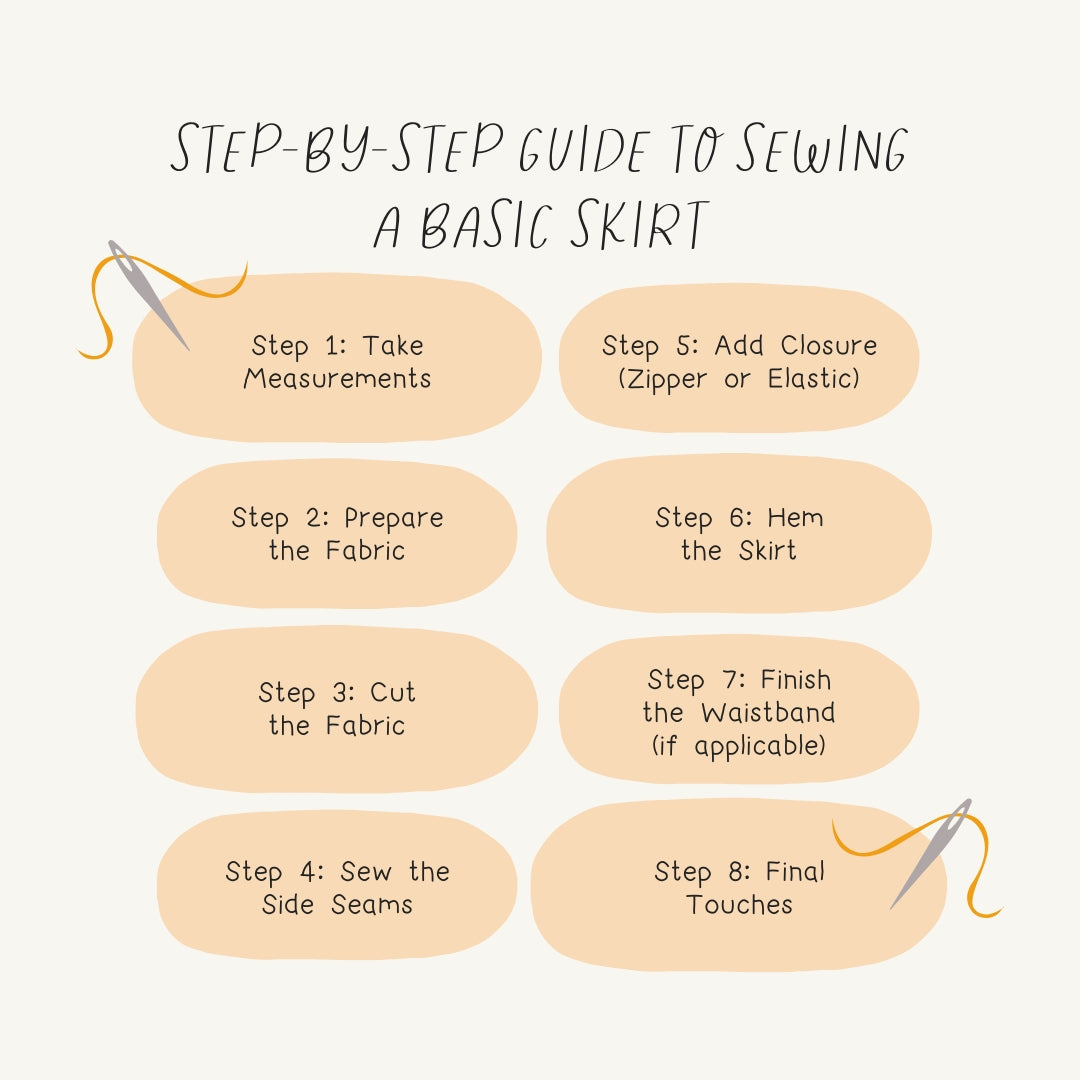 STEP-BY-STEP GUIDE TO SEWING A BASIC SKIRT

Step 1: Take Measurements

Step 2: Prepare the Fabric

Step 3: Cut the Fabric

Step 4: Sew the Side Seams

Step 5: Add Closure (Zipper or Elastic)

Step 6: Hem the Skirt

Step 7: Finish the Waistband (if applicable)

Step 8: Final Touches