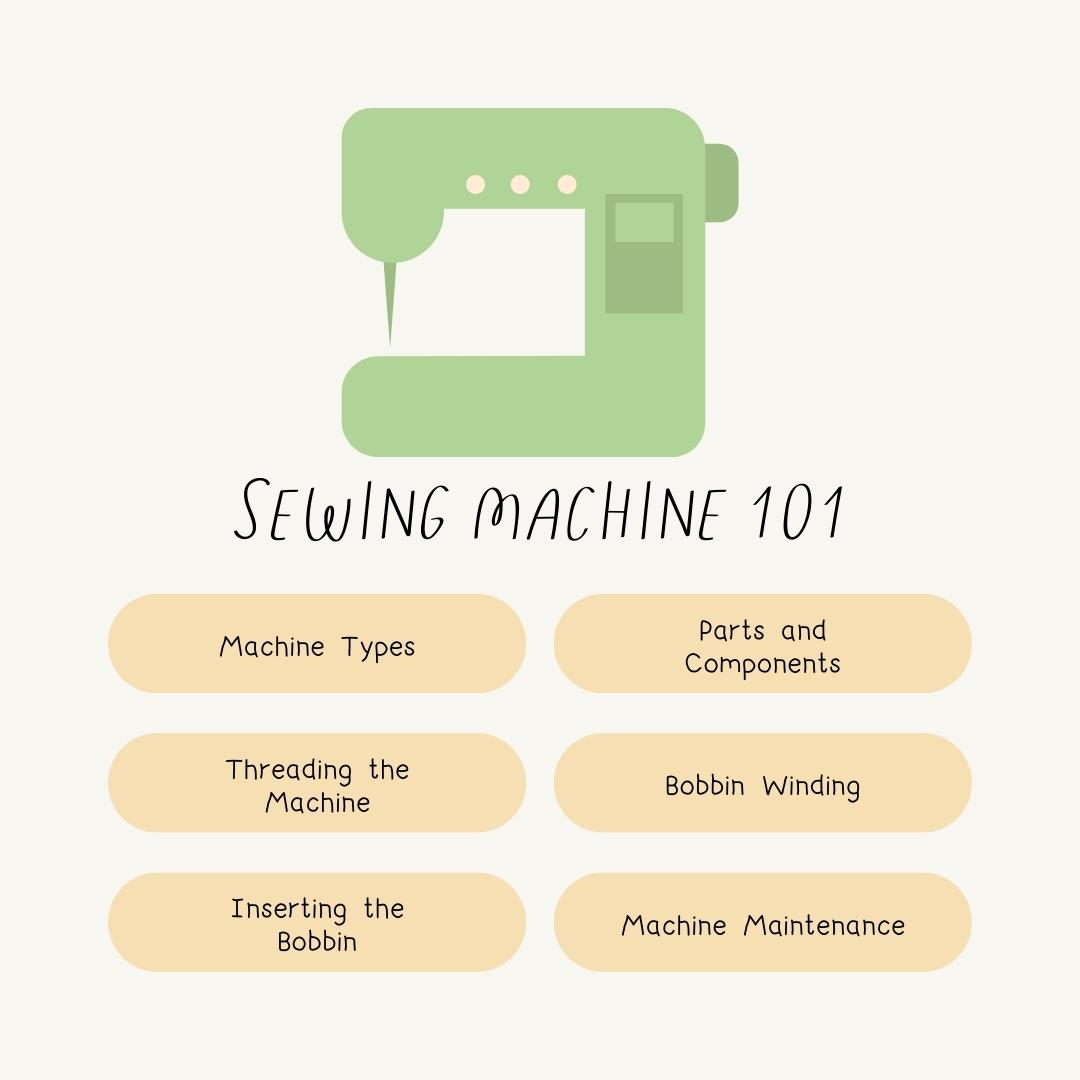 SEWING MACHINE 101

Machine Types

Parts and Components

Threading the Machine

Bobbin Winding

Inserting the Bobbin

Machine Maintenance