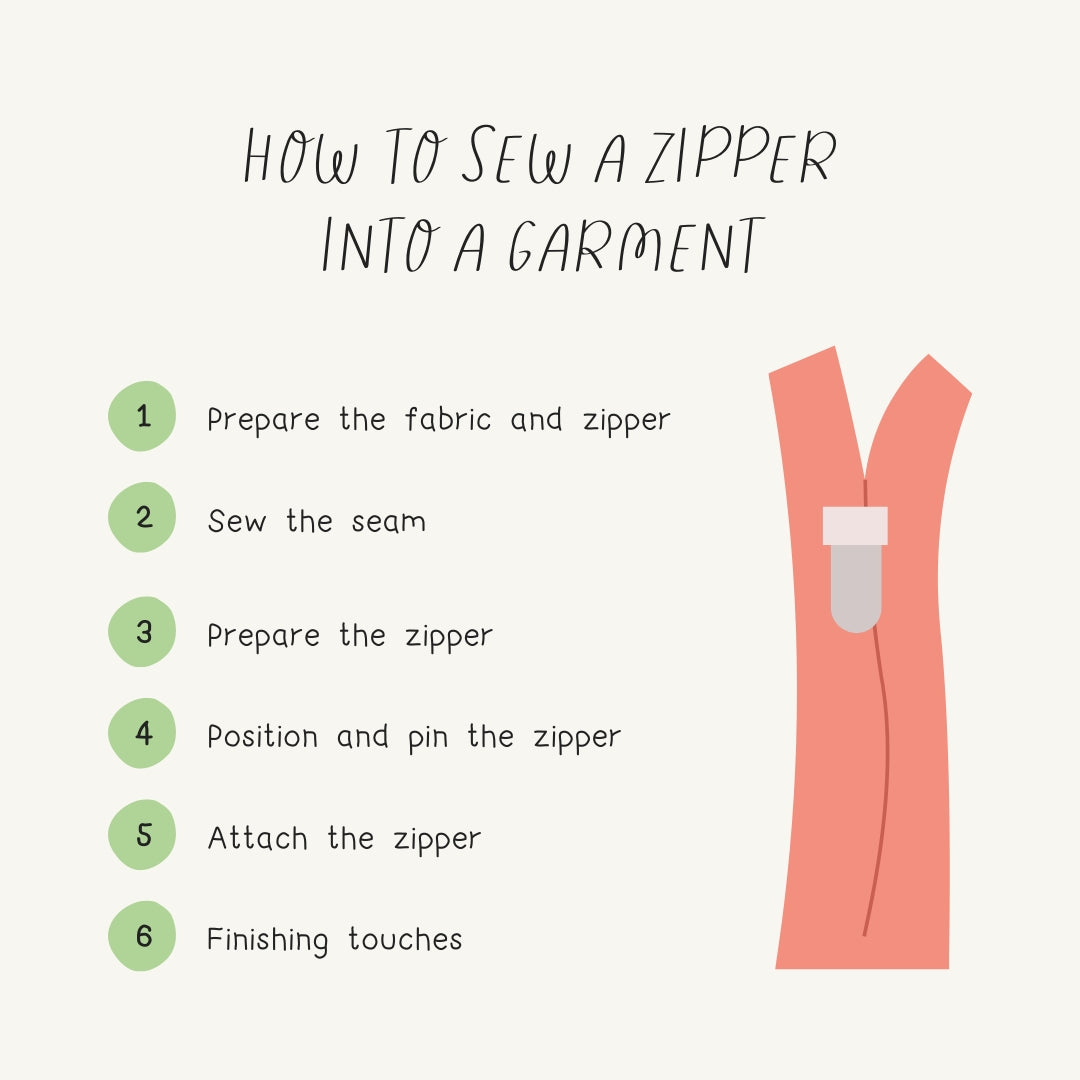 HOW TO SEW A ZIPPER INTO A GARMENT

1 Prepare the fabric and zipper

2 Sew the seam

3 Prepare the zipper

4 Position and pin the zipper

5 Attach the zipper

6 Finishing touches