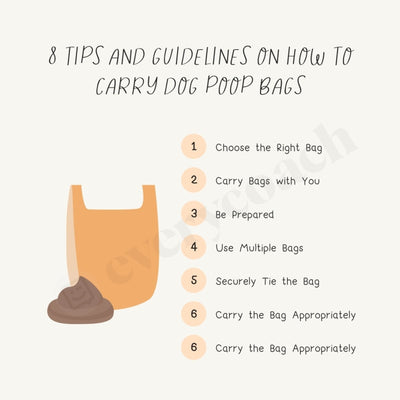 8 TIPS AND GUIDELINES ON HOW TO CARRY DOG POOP BAGS

1 Choose the Right Bag

2 Carry Bags with You

3 Be Prepared

4 Use Multiple Bags

5 Securely Tie the Bag

6 Carry the Bag Appropriately

6 Carry the Bag Appropriately

everycoach